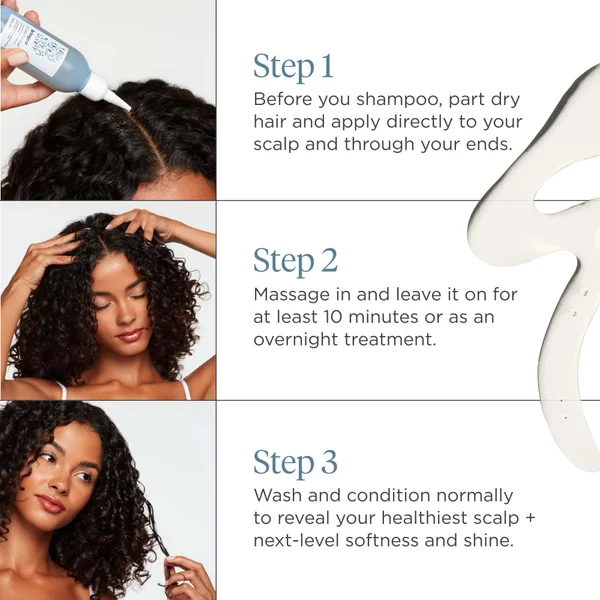 Step 1
Before you shampoo, part dry hair and apply directly to your scalp and through your ends.

Step 2
Massage in and leave it on for at least 10 minutes or as an overnight treatment.

Step 3
Wash and condition normally to reveal your healthiest scalp + next-level softness and shine.