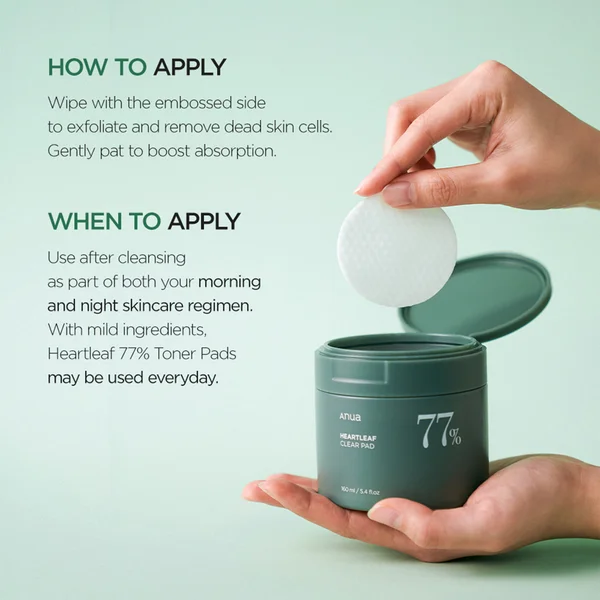 HOW TO APPLY

Wipe with the embossed side to exfoliate and remove dead skin cells. Gently pat to boost absorption.

WHEN TO APPLY

Use after cleansing as part of both your morning and night skincare regimen. With mild ingredients, Heartleaf 77% Toner Pads may be used everyday.

Anua

HEARTLEAF
CLEAR PAD

77%

160 ml / 5.4 fl.oz