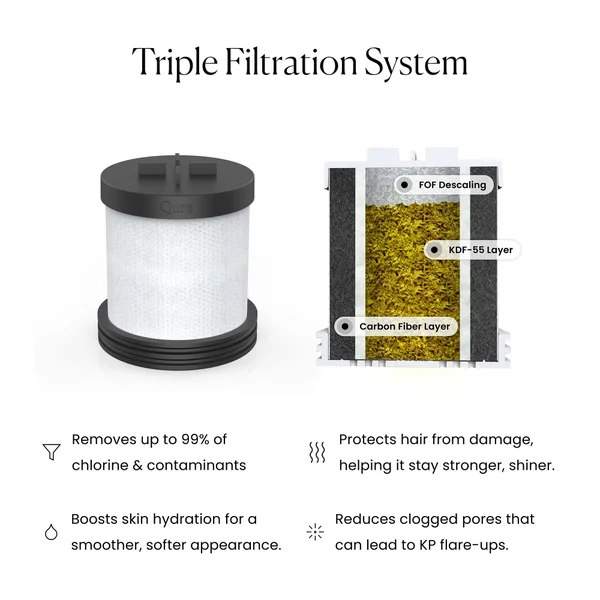 Triple Filtration System

Qure

FOF Descaling

KDF-55 Layer

Carbon Fiber Layer

Removes up to 99% of chlorine & contaminants

Protects hair from damage, helping it stay stronger, shiner.

Boosts skin hydration for a smoother, softer appearance.

Reduces clogged pores that can lead to KP flare-ups.