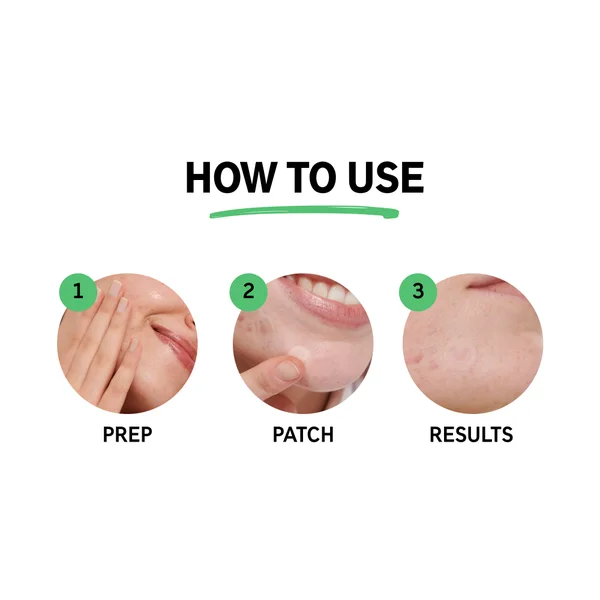 HOW TO USE

1
PREP

2
PATCH

3
RESULTS